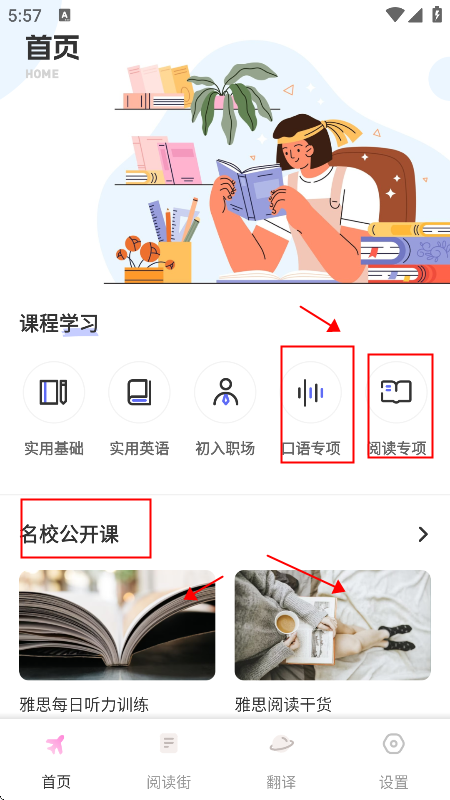 5:57

首页
HOME

课程学习

实用基础
实用英语
初入职场
口语专项
阅读专项

名校公开课

雅思每日听力训练
雅思阅读干货

首页
阅读街
翻译
设置